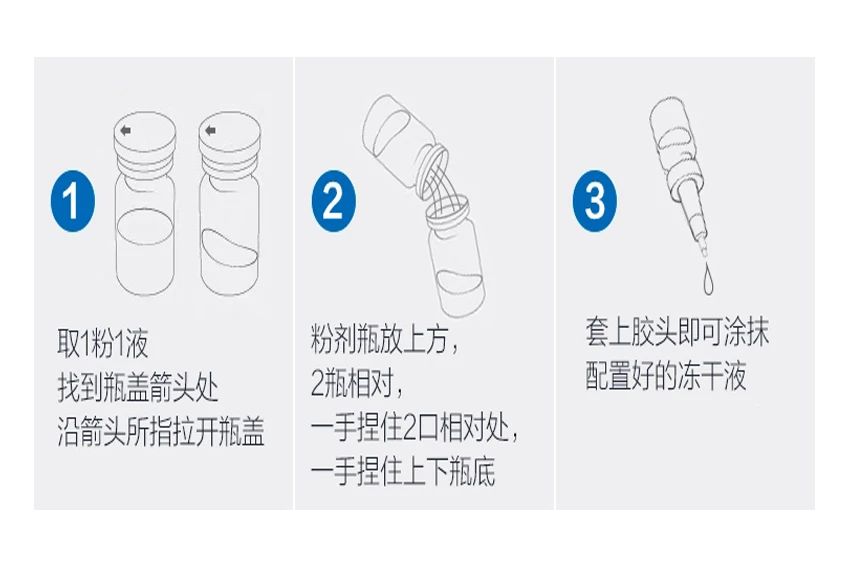 1

取1粉1液
找到瓶盖箭头处
沿箭头所指拉开瓶盖

2

粉剂瓶放上方，
2瓶相对，
一手捏住2口相对处，
一手捏住上下瓶底

3

套上胶头即可涂抹
配置好的冻干液