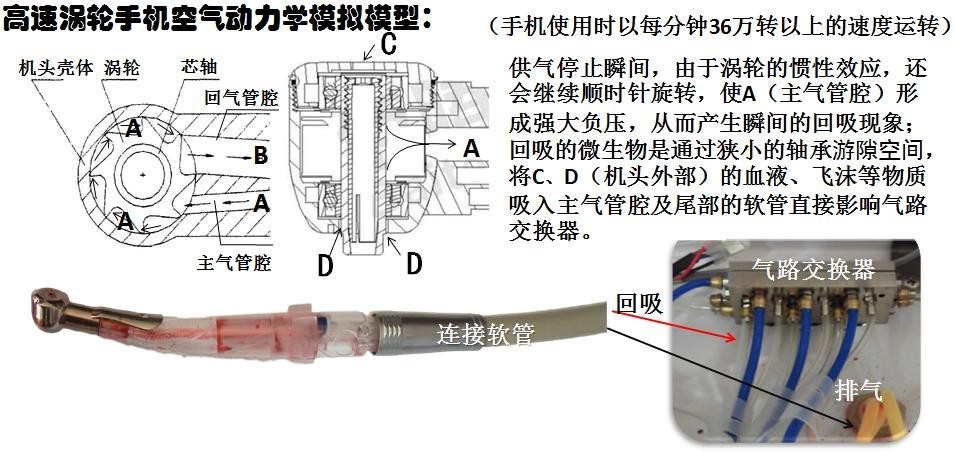 高速涡轮手机空气动力学模拟模型：

（手机使用时以每分钟36万转以上的速度运转）

机头壳体 涡轮 芯轴

回气管腔

A

B

A

A

主气管腔

C

A

D

D

供气停止瞬间，由于涡轮的惯性效应，还会继续顺时针旋转，使A（主气管腔）形成强大负压，从而产生瞬间的回吸现象；回吸的微生物是通过狭小的轴承游隙空间，将C、D（机头外部）的血液、飞沫等物质吸入主气管腔及尾部的软管直接影响气路交换器。

气路交换器

回吸

连接软管

排气